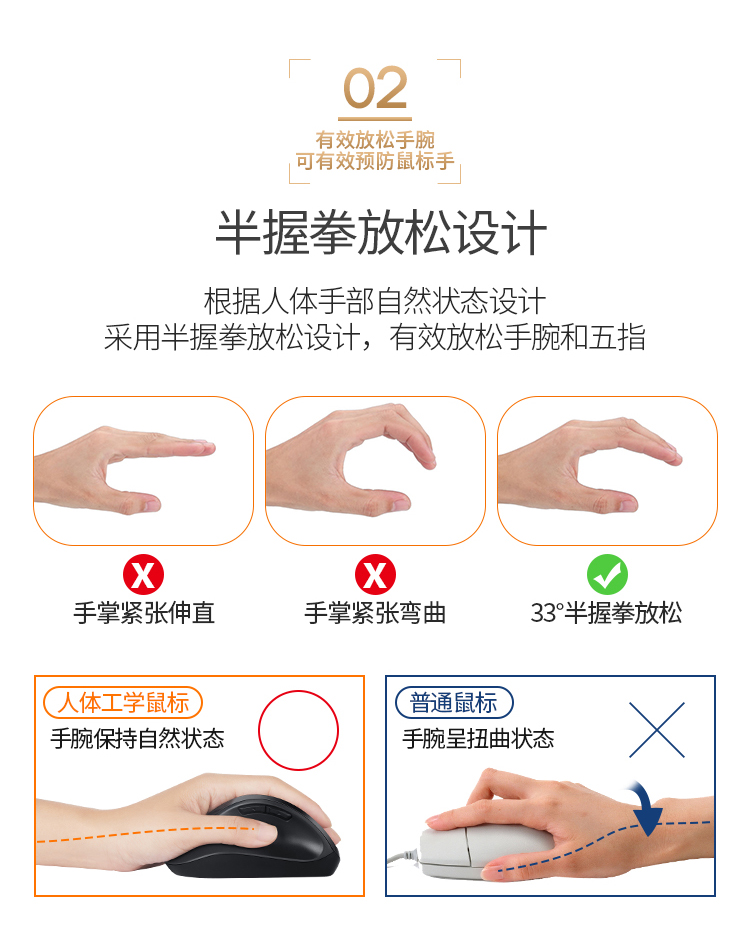 02
有效放松手腕
可有效预防鼠标手

半握拳放松设计

根据人体手部自然状态设计
采用半握拳放松设计，有效放松手腕和五指

手掌紧张伸直

手掌紧张弯曲

33°半握拳放松

人体工学鼠标
手腕保持自然状态

普通鼠标
手腕呈扭曲状态